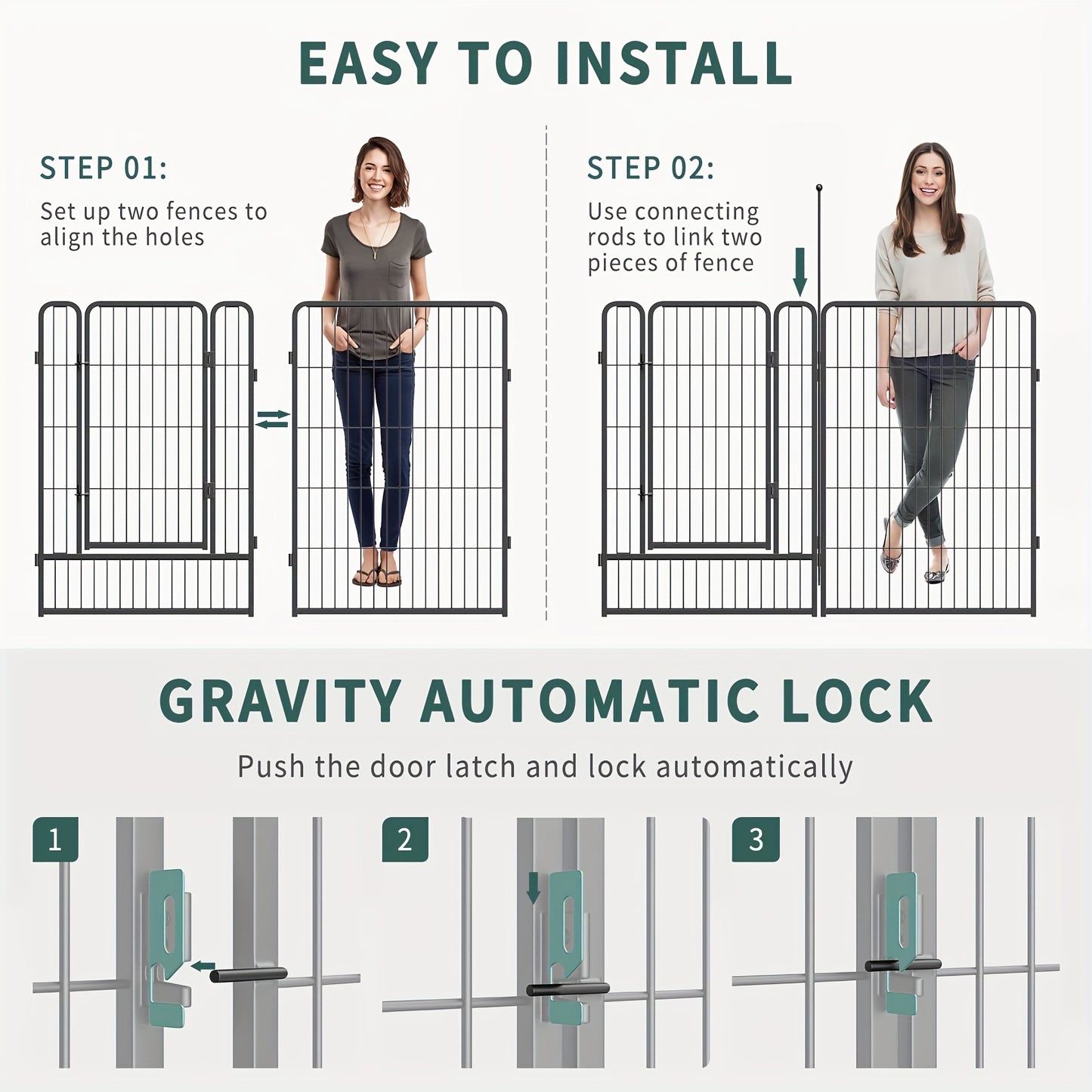 EASY TO INSTALL

STEP 01:
Set up two fences to align the holes

STEP 02:
Use connecting rods to link two pieces of fence

GRAVITY AUTOMATIC LOCK

Push the door latch and lock automatically

1

2

3