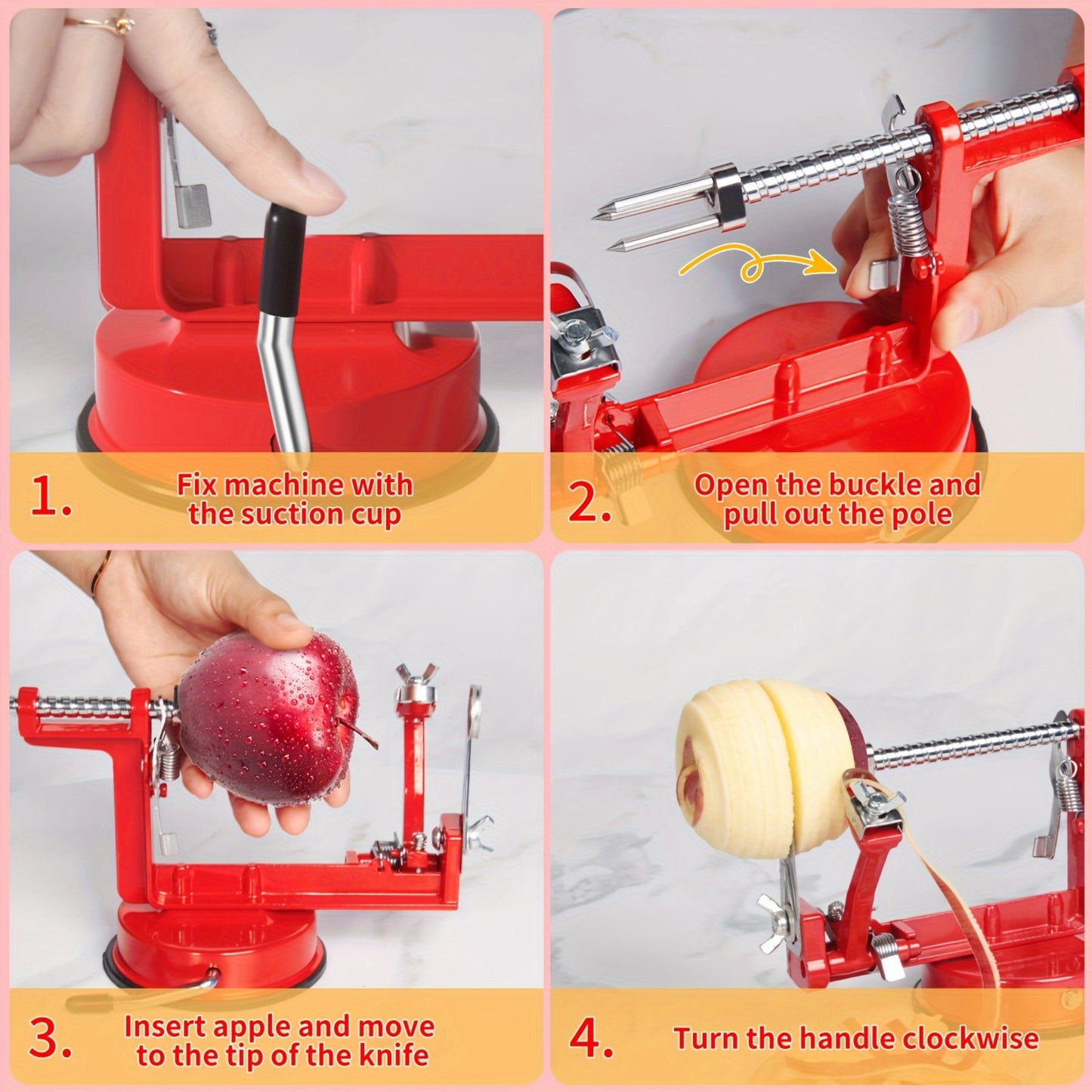 1. Fix machine with the suction cup

2. Open the buckle and pull out the pole

3. Insert apple and move to the tip of the knife

4. Turn the handle clockwise