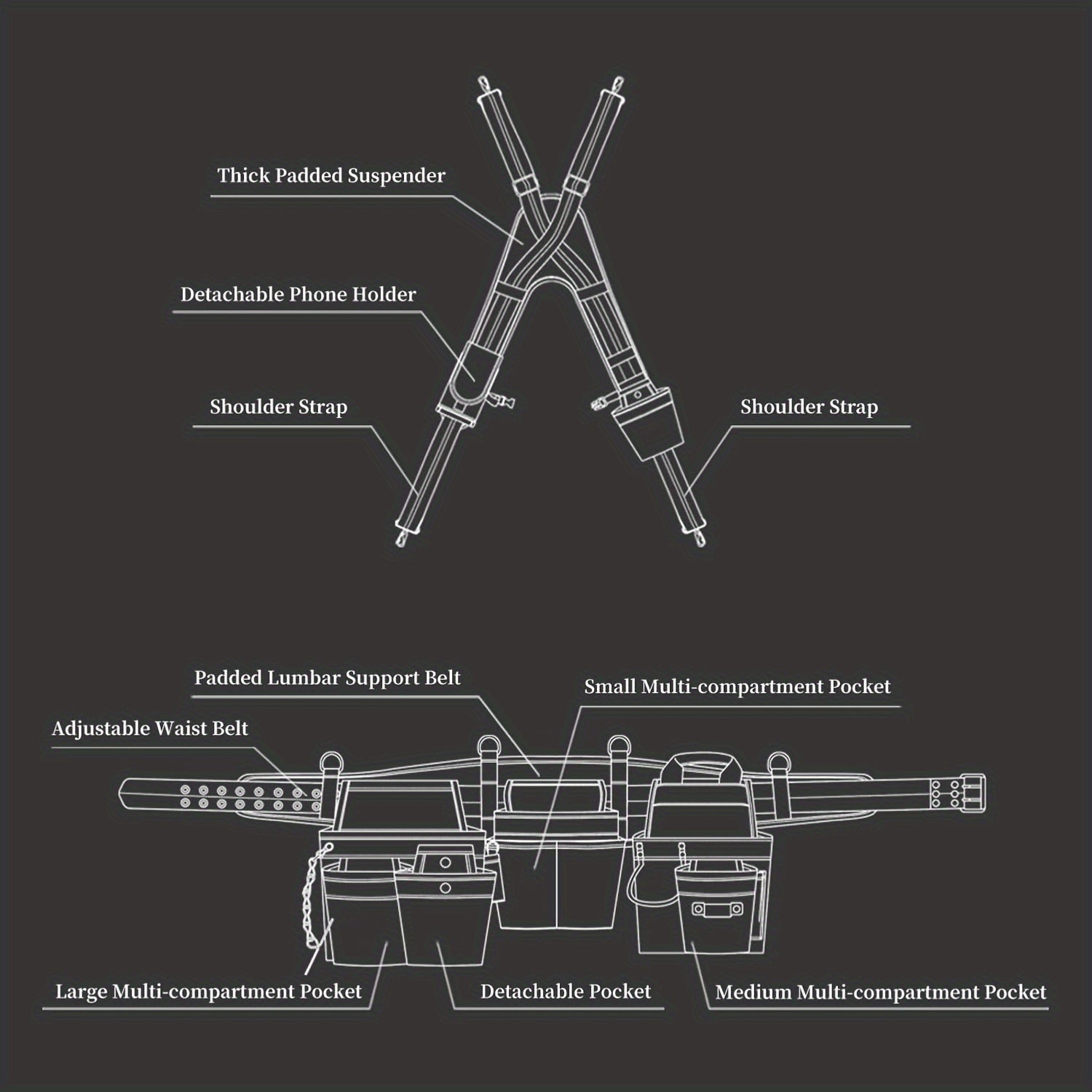 Thick Padded Suspender

Detachable Phone Holder

Shoulder Strap

Shoulder Strap

Padded Lumbar Support Belt

Small Multi-compartment Pocket

Adjustable Waist Belt

Large Multi-compartment Pocket

Detachable Pocket

Medium Multi-compartment Pocket